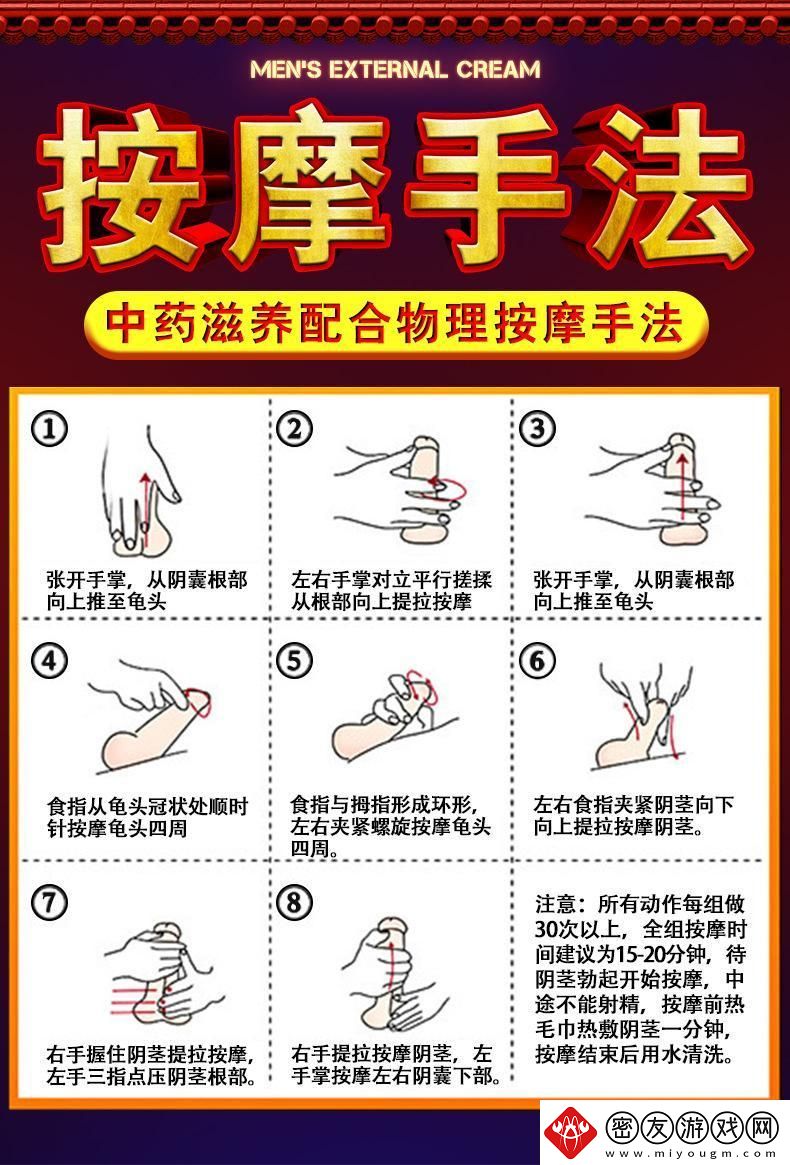 MEN'S EXTERNAL CREAM

按摩手法

中药滋养配合物理按摩手法

①
张开手掌，从阴囊根部向上推至龟头

②
左右手掌对立平行搓揉从根部向上提拉按摩

③
张开手掌，从阴囊根部向上推至龟头

④
食指从龟头冠状处顺时针按摩龟头四周

⑤
食指与拇指形成环形，左右夹紧螺旋按摩龟头四周。

⑥
左右食指夹紧阴茎向下向上提拉按摩阴茎。

⑦
右手握住阴茎提拉按摩，左手三指点压阴茎根部。

⑧
右手提拉按摩阴茎，左手掌按摩左右阴囊下部。

注意：所有动作每组做30次以上，全组按摩时间建议为15-20分钟，待阴茎勃起开始按摩，中途不能射精，按摩前热毛巾热敷阴茎一分钟，按摩结束后用水清洗。

密友游戏网
www.miyougm.com